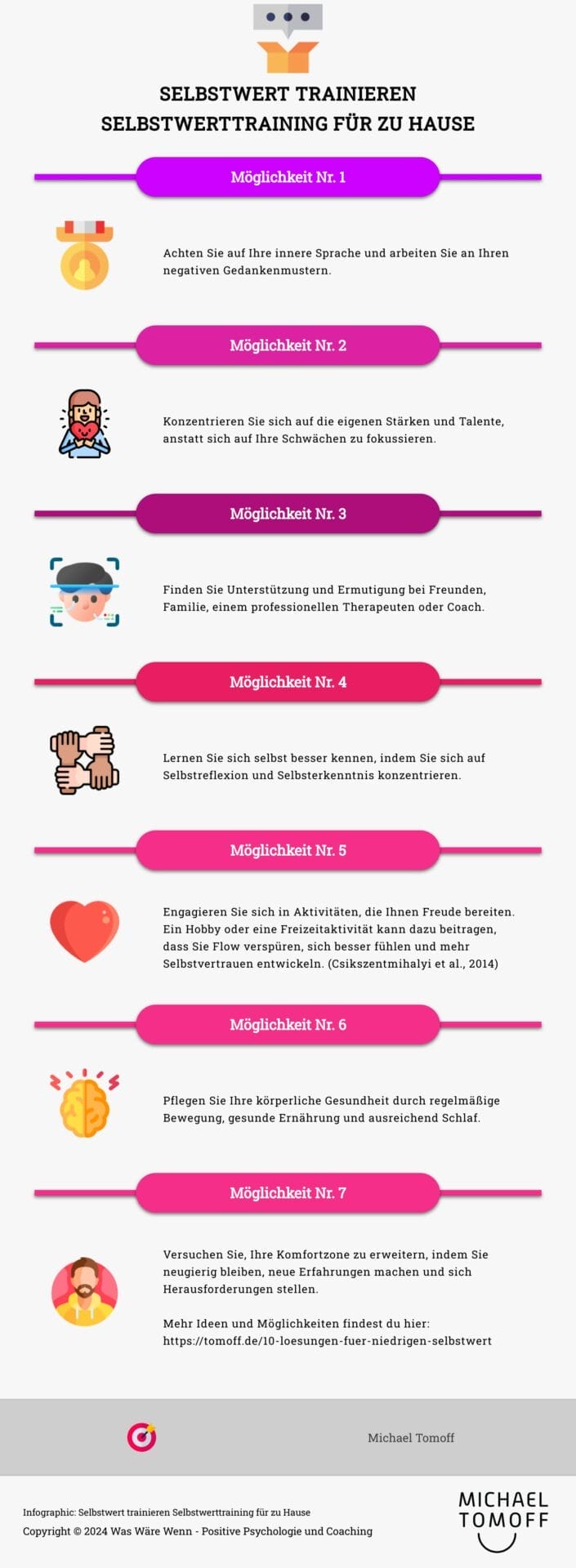 SELBSTWERT TRAINIEREN
SELBSTWERTTRAINING FÜR ZU HAUSE

Möglichkeit Nr. 1

Achten Sie auf Ihre innere Sprache und arbeiten Sie an Ihren negativen Gedankenmustern.

Möglichkeit Nr. 2

Konzentrieren Sie sich auf die eigenen Stärken und Talente, anstatt sich auf Ihre Schwächen zu fokussieren.

Möglichkeit Nr. 3

Finden Sie Unterstützung und Ermutigung bei Freunden, Familie, einem professionellen Therapeuten oder Coach.

Möglichkeit Nr. 4

Lernen Sie sich selbst besser kennen, indem Sie sich auf Selbstreflexion und Selbsterkenntnis konzentrieren.

Möglichkeit Nr. 5

Engagieren Sie sich in Aktivitäten, die Ihnen Freude bereiten. Ein Hobby oder eine Freizeitaktivität kann dazu beitragen, dass Sie Flow verspüren, sich besser fühlen und mehr Selbstvertrauen entwickeln. (Csikszentmihalyi et al., 2014)

Möglichkeit Nr. 6

Pflegen Sie Ihre körperliche Gesundheit durch regelmäßige Bewegung, gesunde Ernährung und ausreichend Schlaf.

Möglichkeit Nr. 7

Versuchen Sie, Ihre Komfortzone zu erweitern, indem Sie neugierig bleiben, neue Erfahrungen machen und sich Herausforderungen stellen.

Mehr Ideen und Möglichkeiten findest du hier: https://tomoff.de/10-loesungen-fuer-niedrigen-selbstwert

Michael Tomoff

Infographic: Selbstwert trainieren Selbstwerttraining für zu Hause
Copyright © 2024 Was Wäre Wenn - Positive Psychologie und Coaching

MICHAEL TOMOFF