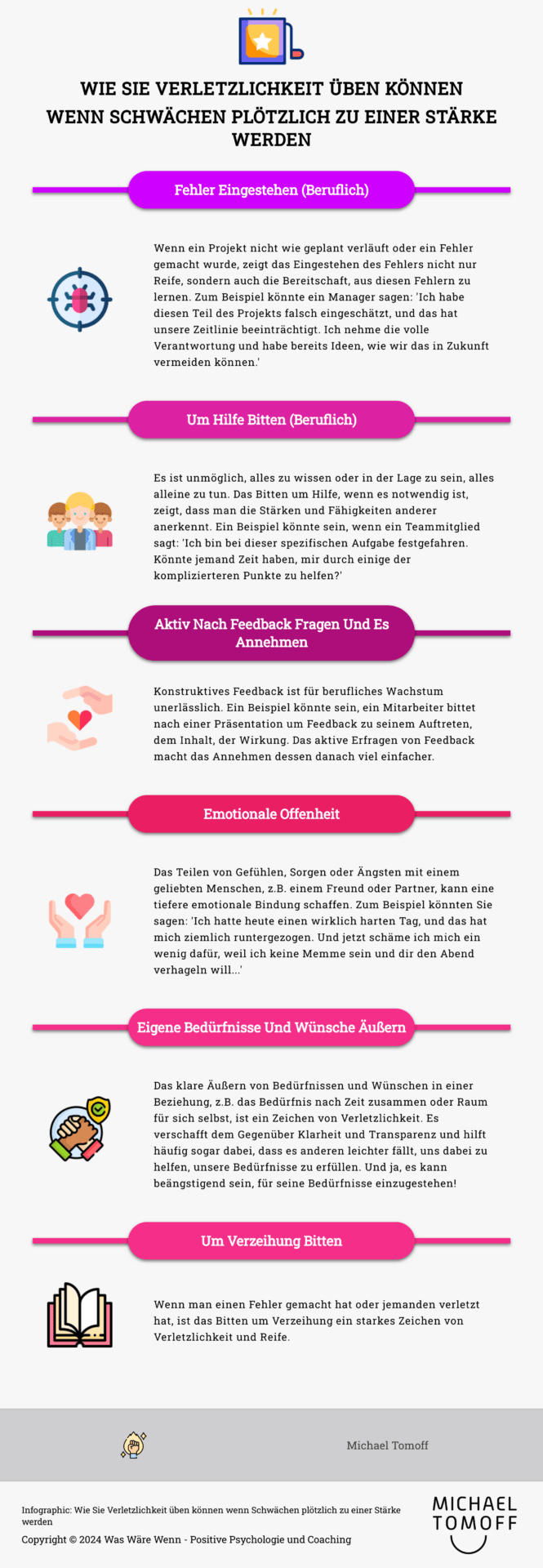 WIE SIE VERLETZLICHKEIT ÜBEN KÖNNEN
WENN SCHWÄCHEN PLÖTZLICH ZU EINER STÄRKE WERDEN

Fehler Eingestehen (Beruflich)

Wenn ein Projekt nicht wie geplant verläuft oder ein Fehler gemacht wurde, zeigt das Eingestehen des Fehlers nicht nur Reife, sondern auch die Bereitschaft, aus diesen Fehlern zu lernen. Zum Beispiel könnte ein Manager sagen: 'Ich habe diesen Teil des Projekts falsch eingeschätzt, und das hat unsere Zeitlinie beeinträchtigt. Ich nehme die volle Verantwortung und habe bereits Ideen, wie wir das in Zukunft vermeiden können.'

Um Hilfe Bitten (Beruflich)

Es ist unmöglich, alles zu wissen oder in der Lage zu sein, alles alleine zu tun. Das Bitten um Hilfe, wenn es notwendig ist, zeigt, dass man die Stärken und Fähigkeiten anderer anerkennt. Ein Beispiel könnte sein, wenn ein Teammitglied sagt: 'Ich bin bei dieser spezifischen Aufgabe festgefahren. Könnte jemand Zeit haben, mir durch einige der komplizierteren Punkte zu helfen?'

Aktiv Nach Feedback Fragen Und Es Annehmen

Konstruktives Feedback ist für berufliches Wachstum unerlässlich. Ein Beispiel könnte sein, ein Mitarbeiter bittet nach einer Präsentation um Feedback zu seinem Auftreten, dem Inhalt, der Wirkung. Das aktive Erfragen von Feedback macht das Annehmen dessen danach viel einfacher.

Emotionale Offenheit

Das Teilen von Gefühlen, Sorgen oder Ängsten mit einem geliebten Menschen, z.B. einem Freund oder Partner, kann eine tiefere emotionale Bindung schaffen. Zum Beispiel könnten Sie sagen: 'Ich hatte heute einen wirklich harten Tag, und das hat mich ziemlich runtergezogen. Und jetzt schäme ich mich ein wenig dafür, weil ich keine Memme sein und dir den Abend verhageln will...'

Eigene Bedürfnisse Und Wünsche Äußern

Das klare Äußern von Bedürfnissen und Wünschen in einer Beziehung, z.B. das Bedürfnis nach Zeit zusammen oder Raum für sich selbst, ist ein Zeichen von Verletzlichkeit. Es verschafft dem Gegenüber Klarheit und Transparenz und hilft häufig sogar dabei, dass es anderen leichter fällt, uns dabei zu helfen, unsere Bedürfnisse zu erfüllen. Und ja, es kann beängstigend sein, für seine Bedürfnisse einzugestehen!

Um Verzeihung Bitten

Wenn man einen Fehler gemacht hat oder jemanden verletzt hat, ist das Bitten um Verzeihung ein starkes Zeichen von Verletzlichkeit und Reife.

Michael Tomoff

Infographic: Wie Sie Verletzlichkeit üben können wenn Schwächen plötzlich zu einer Stärke werden
Copyright © 2024 Was Wäre Wenn - Positive Psychologie und Coaching

MICHAEL TOMOFF